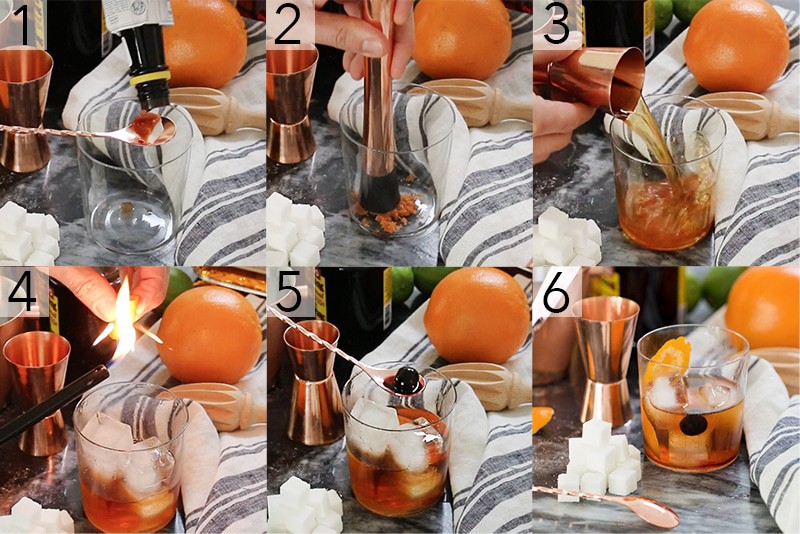 1
2
3
4
5
6