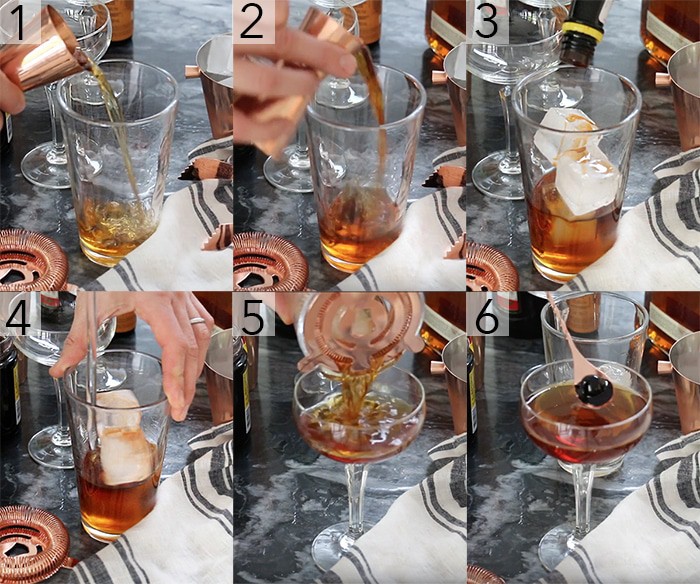 1
2
3
4
5
6