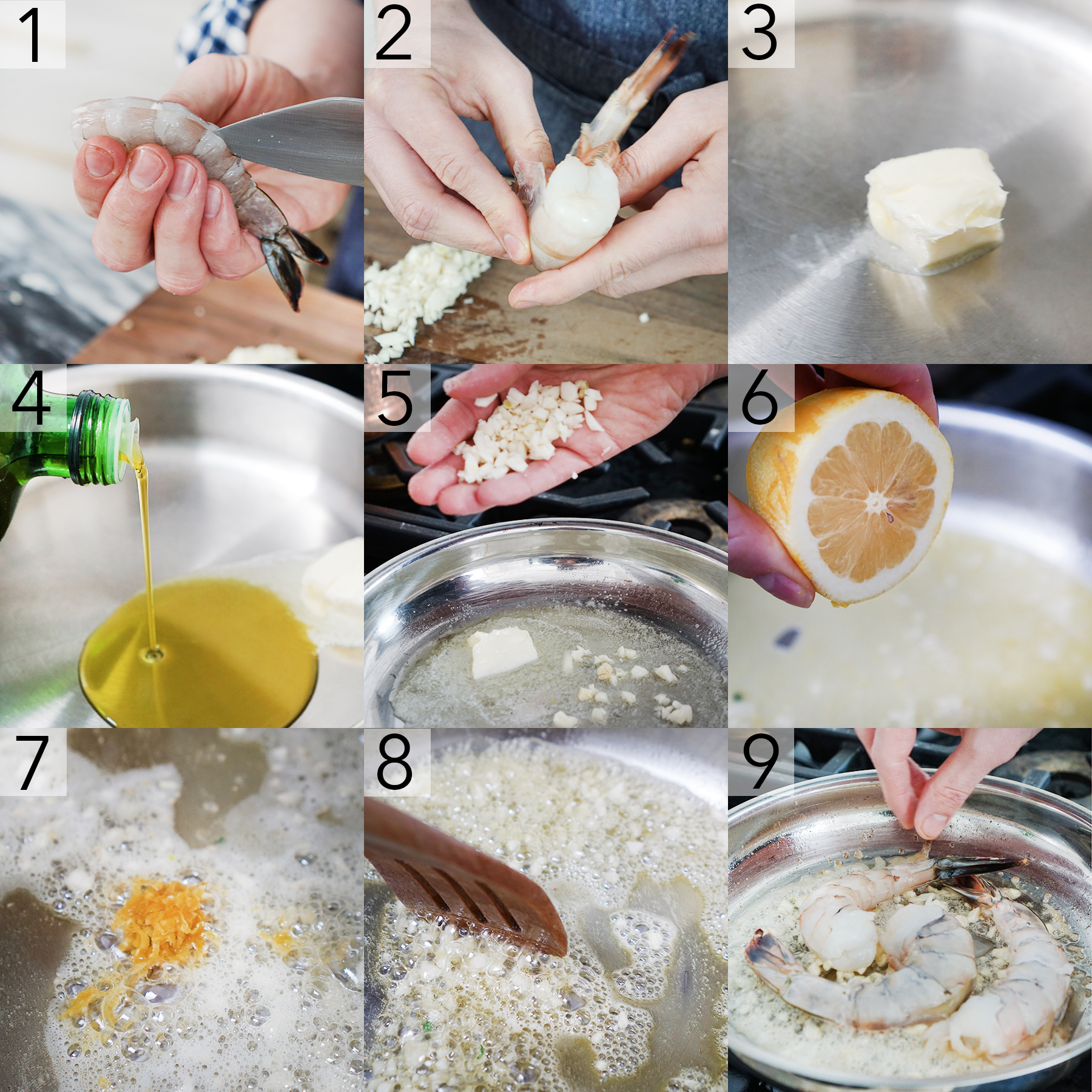 1

2

3

4

5

6

7

8

9