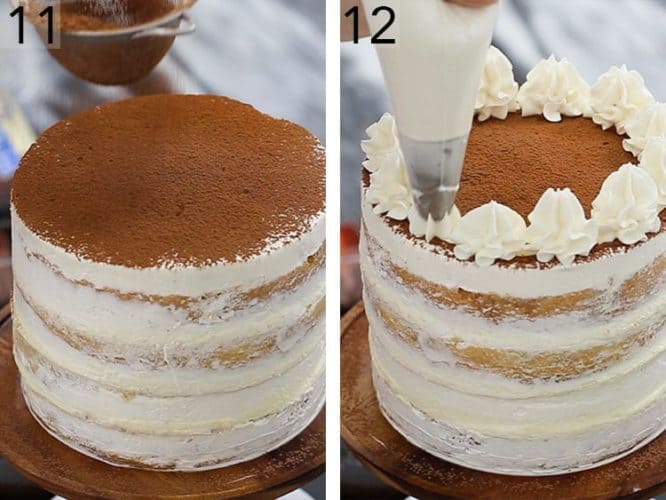 11

12