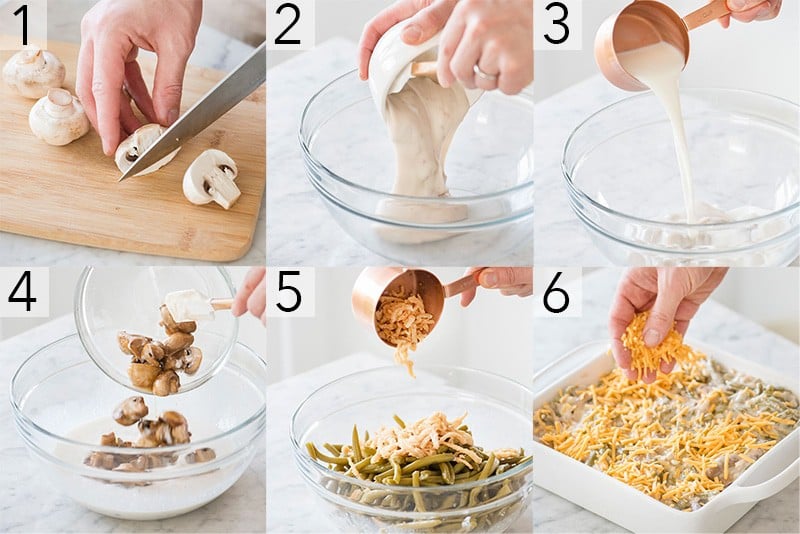 1
2
3
4
5
6