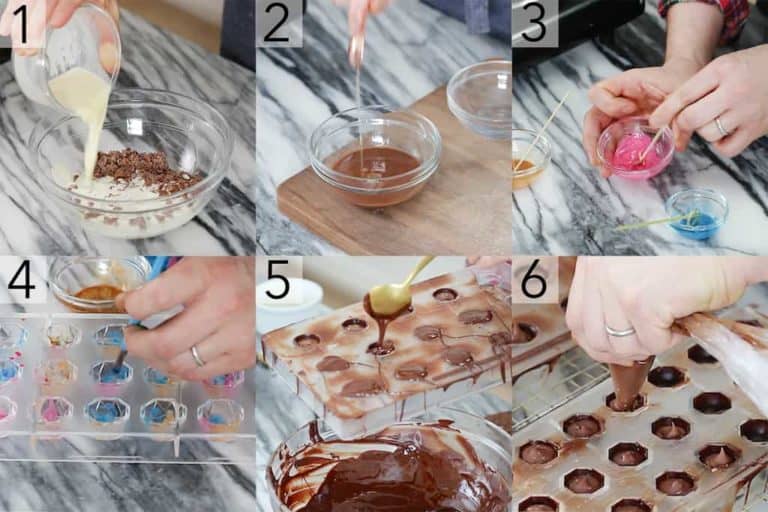 1
2
3
4
5
6