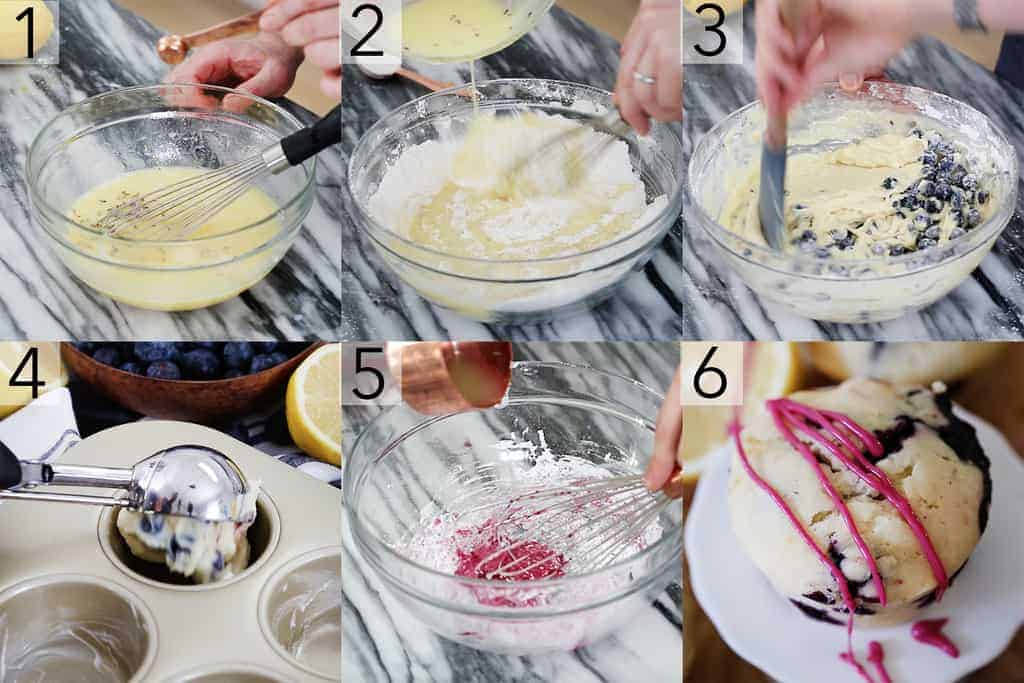 1

2

3

4

5

6