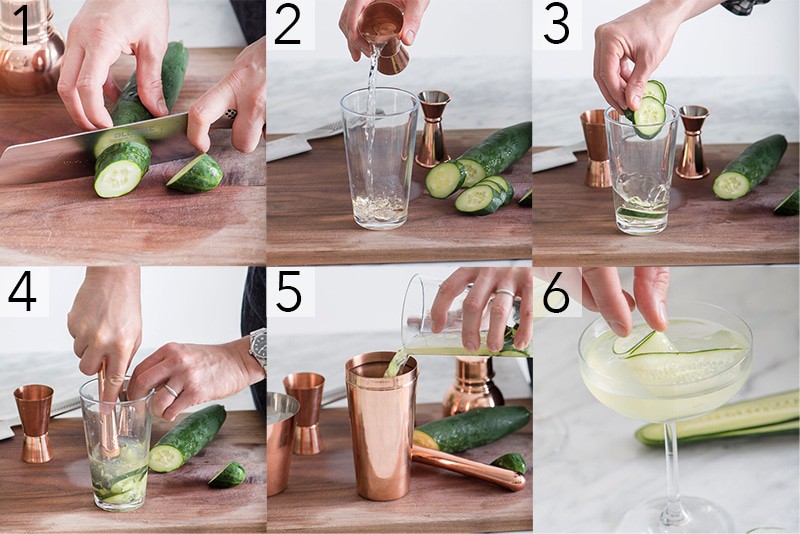 1
2
3
4
5
6