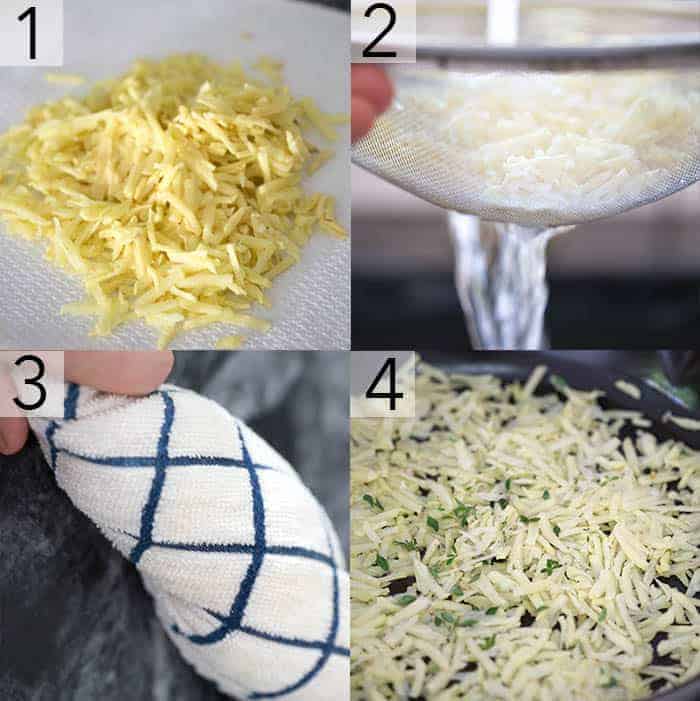 1

2

3

4