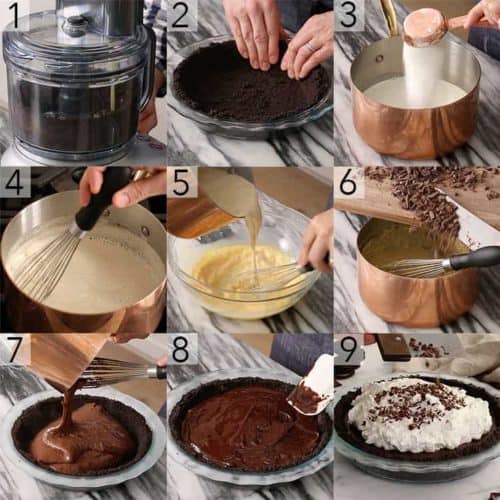 1
2
3
4
5
6
7
8
9