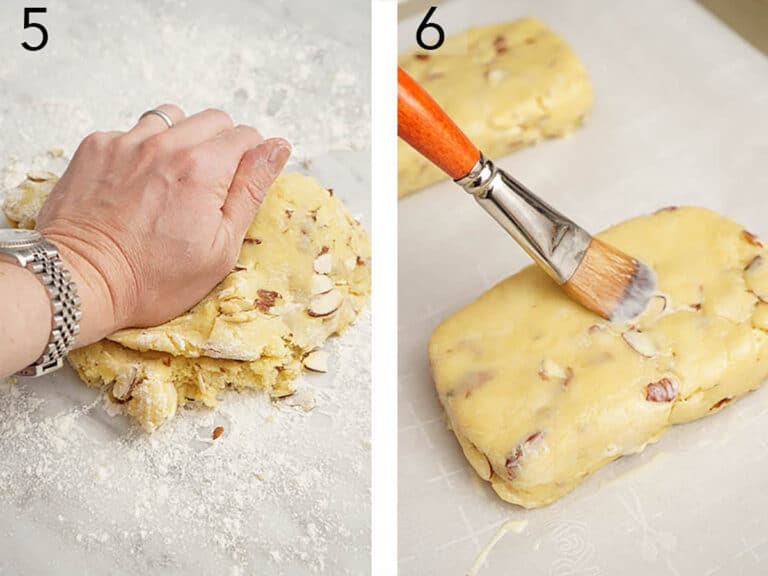 5

6