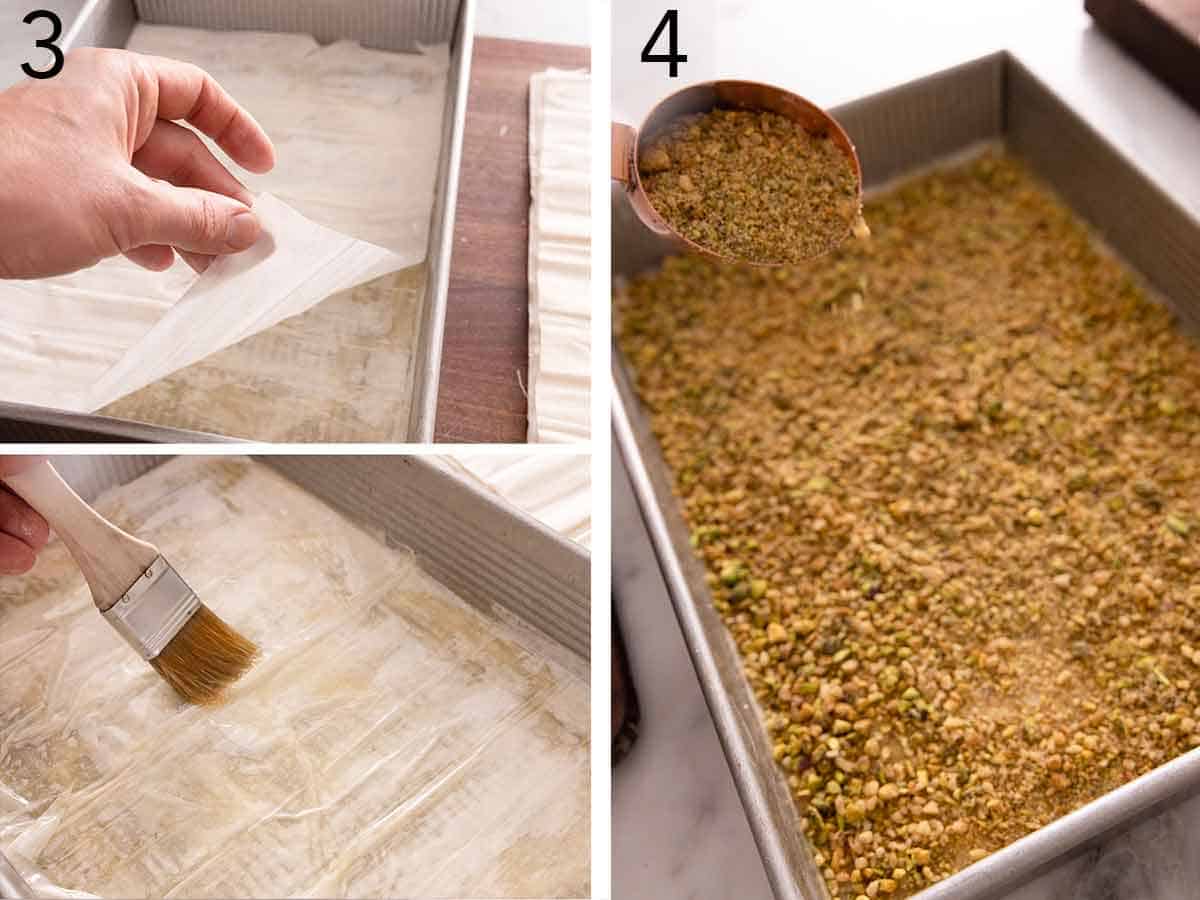 3

4