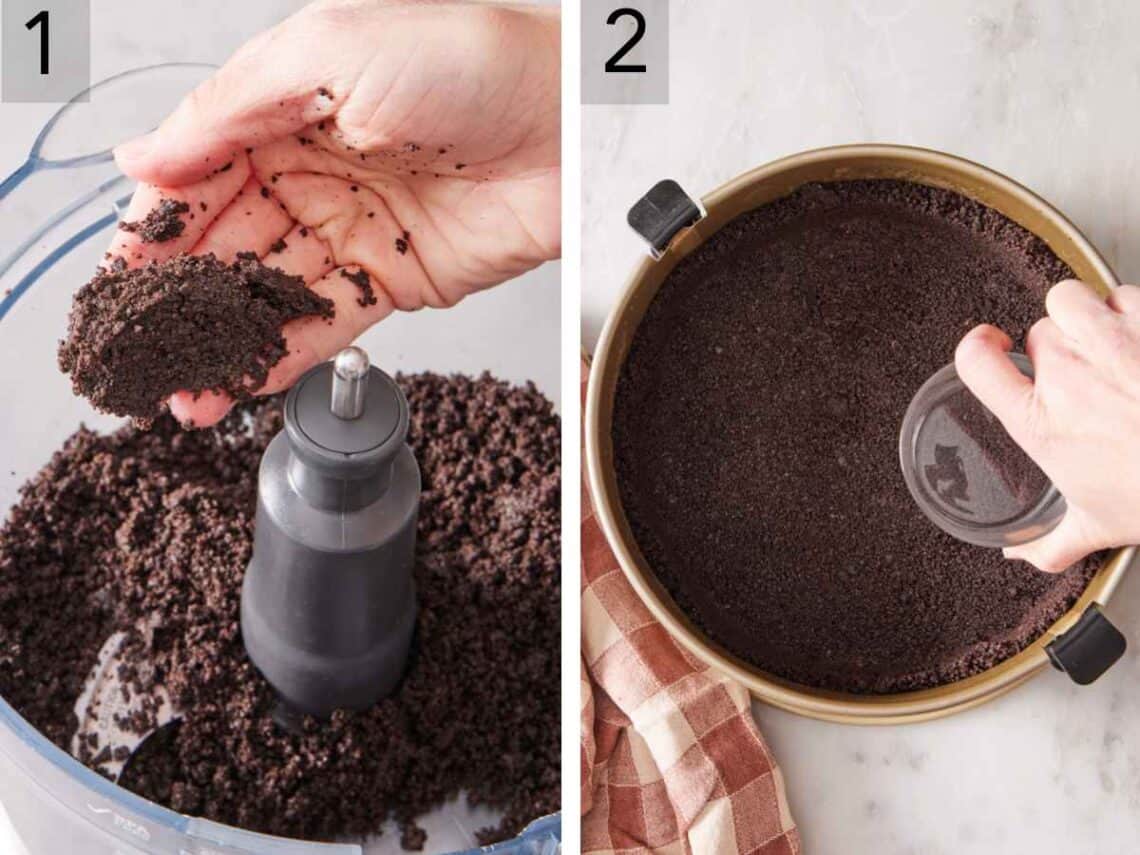 1

2